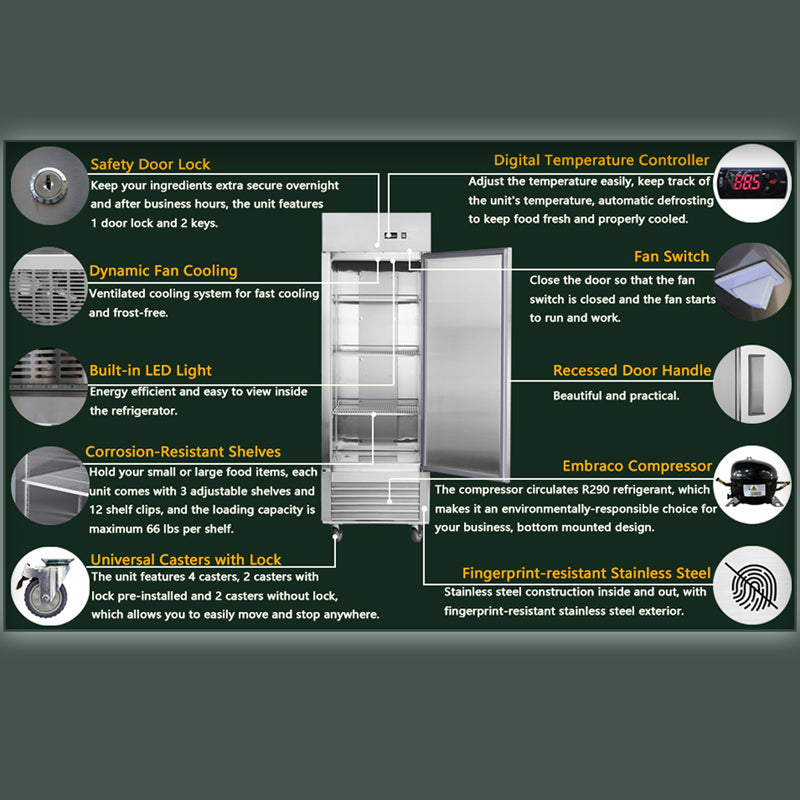 Safety Door Lock
Keep your ingredients extra secure overnight and after business hours, the unit features 1 door lock and 2 keys.

Dynamic Fan Cooling
Ventilated cooling system for fast cooling and frost-free.

Built-in LED Light
Energy efficient and easy to view inside the refrigerator.

Corrosion-Resistant Shelves
Hold your small or large food items, each unit comes with 3 adjustable shelves and 12 shelf clips, and the loading capacity is maximum 66 lbs per shelf.

Universal Casters with Lock
The unit features 4 casters, 2 casters with lock pre-installed and 2 casters without lock, which allows you to easily move and stop anywhere.

Digital Temperature Controller
Adjust the temperature easily, keep track of the unit's temperature, automatic defrosting to keep food fresh and properly cooled.

88.5

Fan Switch
Close the door so that the fan switch is closed and the fan starts to run and work.

Recessed Door Handle
Beautiful and practical.

Embraco Compressor
The compressor circulates R290 refrigerant, which makes it an environmentally-responsible choice for your business, bottom mounted design.

Fingerprint-resistant Stainless Steel
Stainless steel construction inside and out, with fingerprint-resistant stainless steel exterior.