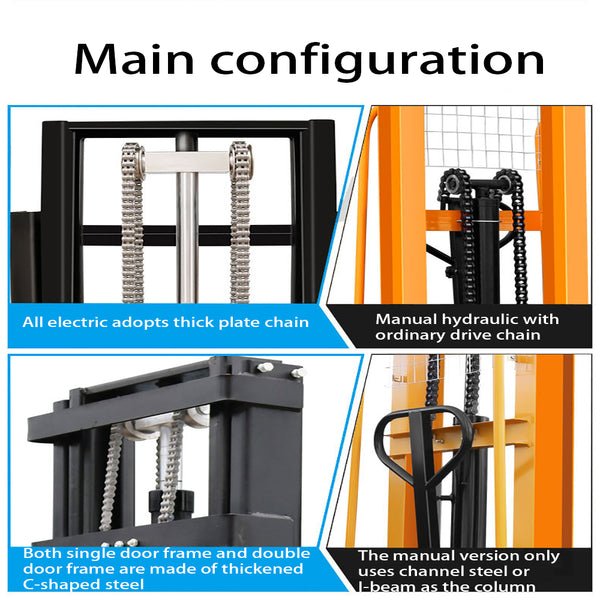 Main configuration

All electric adopts thick plate chain

Manual hydraulic with ordinary drive chain

Both single door frame and double door frame are made of thickened C-shaped steel

The manual version only uses channel steel or I-beam as the column