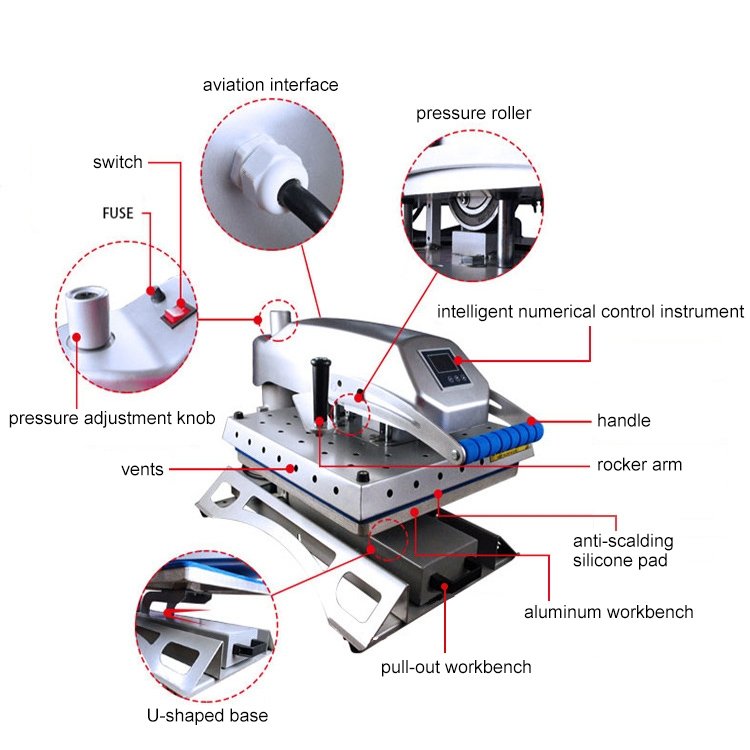 aviation interface

pressure roller

switch

FUSE

intelligent numerical control instrument

pressure adjustment knob

handle

vents

rocker arm

anti-scalding silicone pad

aluminum workbench

pull-out workbench

U-shaped base